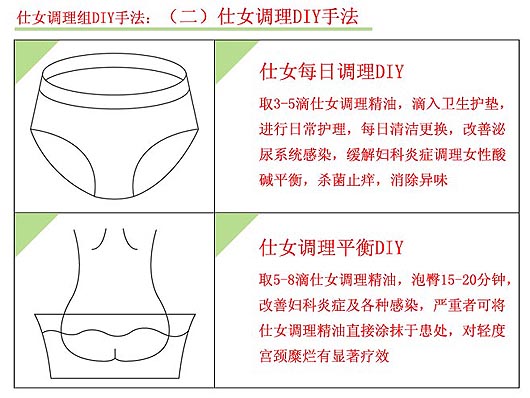 仕女调理组DIY手法：（二）仕女调理DIY手法

仕女每日调理DIY

取3-5滴仕女调理精油，滴入卫生护垫，进行日常护理，每日清洁更换，改善泌尿系统感染，缓解妇科炎症调理女性酸碱平衡，杀菌止痒，消除异味

仕女调理平衡DIY

取5-8滴仕女调理精油，泡臀15-20分钟，改善妇科炎症及各种感染，严重者可将仕女调理精油直接涂抹于患处，对轻度宫颈糜烂有显著疗效